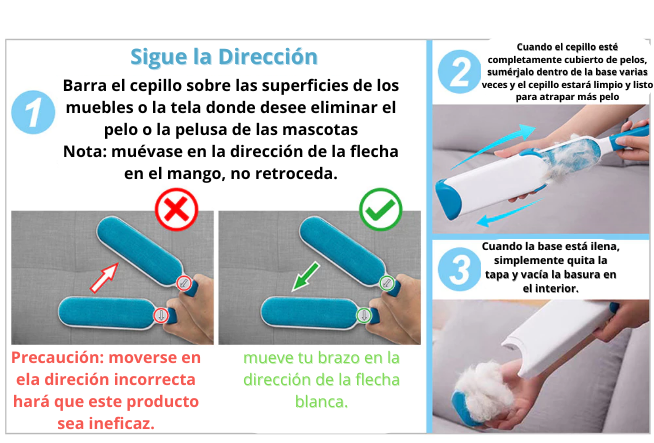 Sigue la Dirección

1

Barra el cepillo sobre las superficies de los muebles o la tela donde desee eliminar el pelo o la pelusa de las mascotas
Nota: muévase en la dirección de la flecha en el mango, no retroceda.

Precaución: moverse en ela direción incorrecta hará que este producto sea ineficaz.

mueve tu brazo en la dirección de la flecha blanca.

2

Cuando el cepillo esté completamente cubierto de pelos, sumérjalo dentro de la base varias veces y el cepillo estará limpio y listo para atrapar más pelo

3

Cuando la base está ilena, simplemente quita la tapa y vacía la basura en el interior.